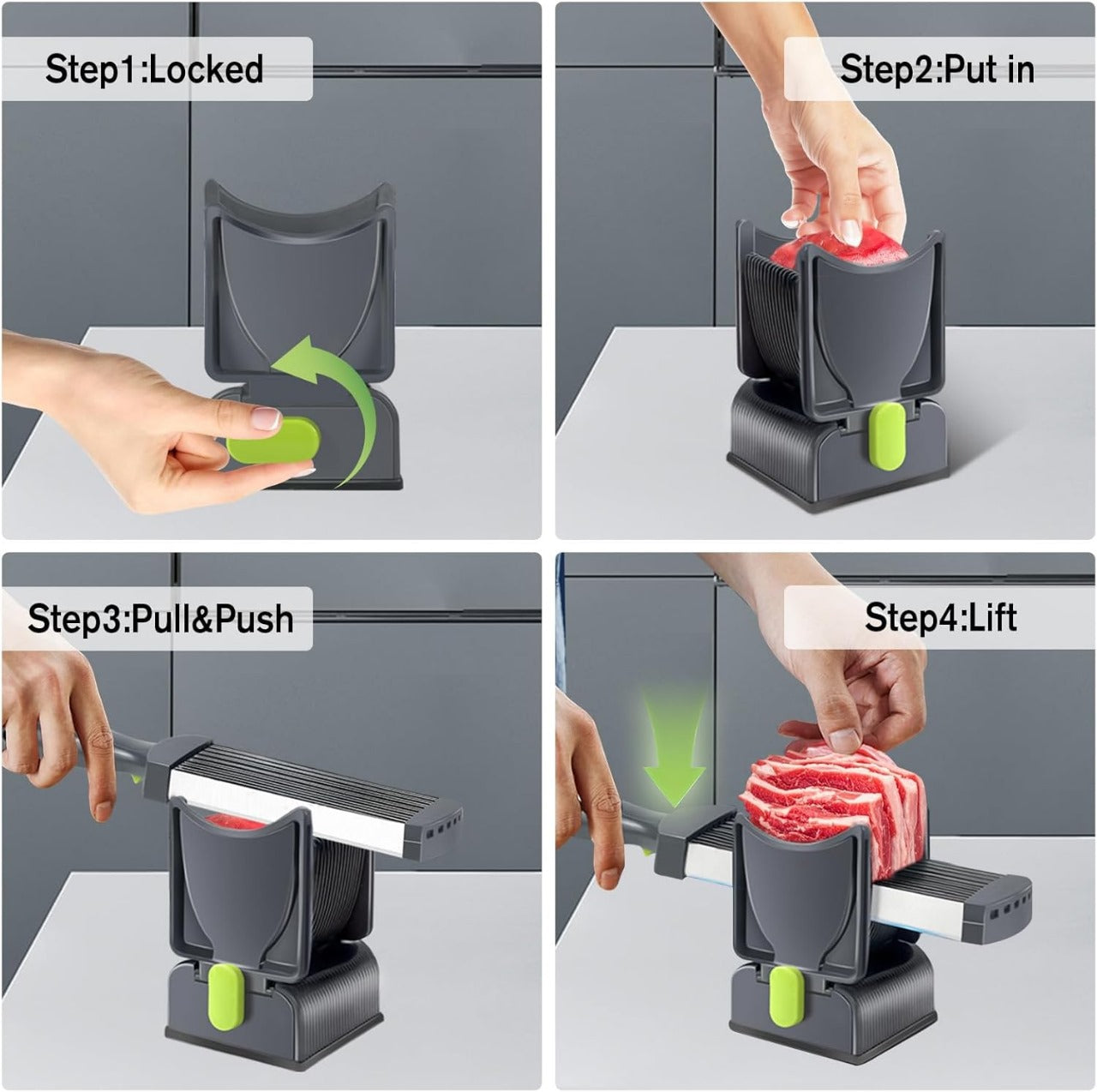 Step1:Locked

Step2:Put in

Step3:Pull&Push

Step4:Lift